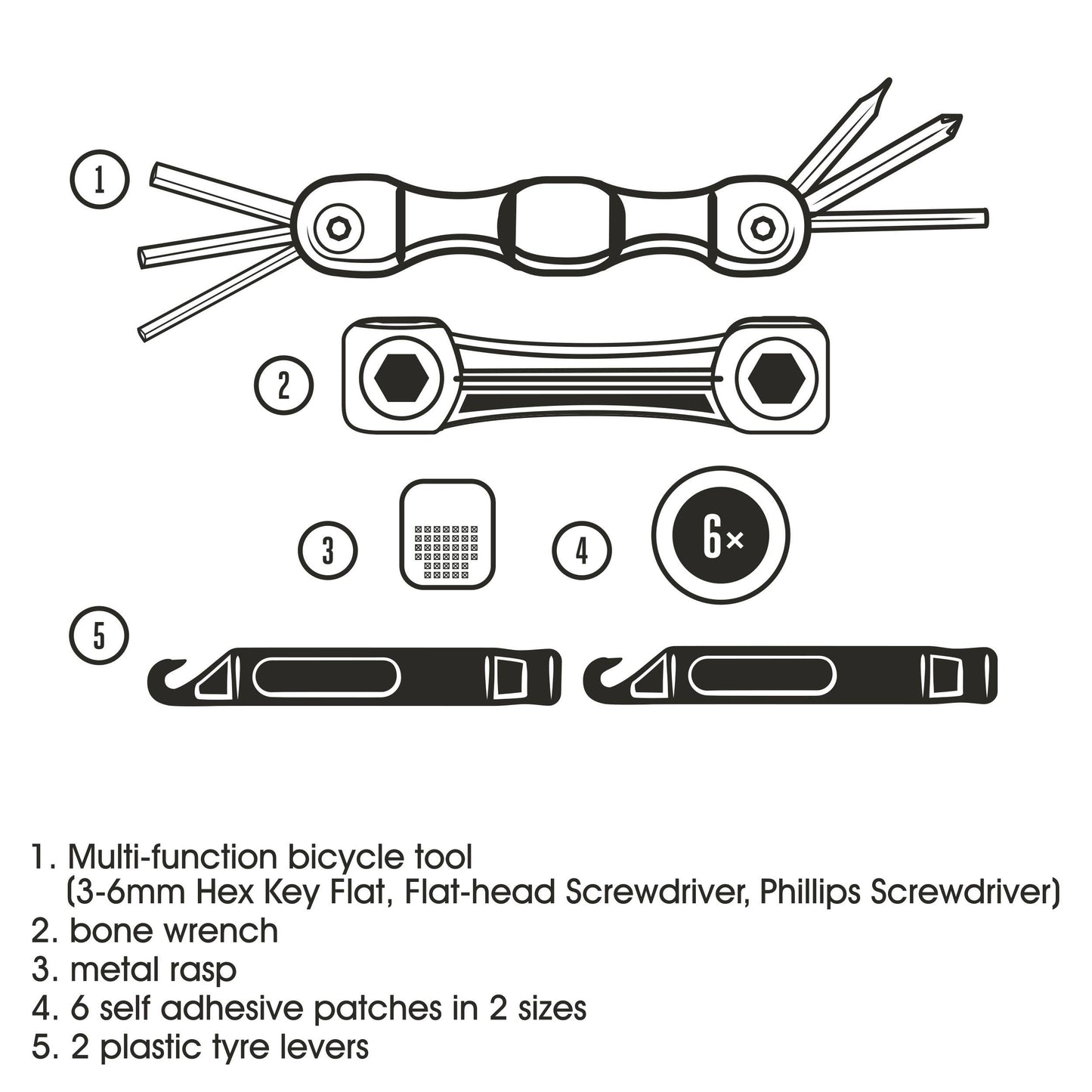 1

2

3

4

6×

5

1. Multi-function bicycle tool
(3-6mm Hex Key Flat, Flat-head Screwdriver, Phillips Screwdriver)
2. bone wrench
3. metal rasp
4. 6 self adhesive patches in 2 sizes
5. 2 plastic tyre levers